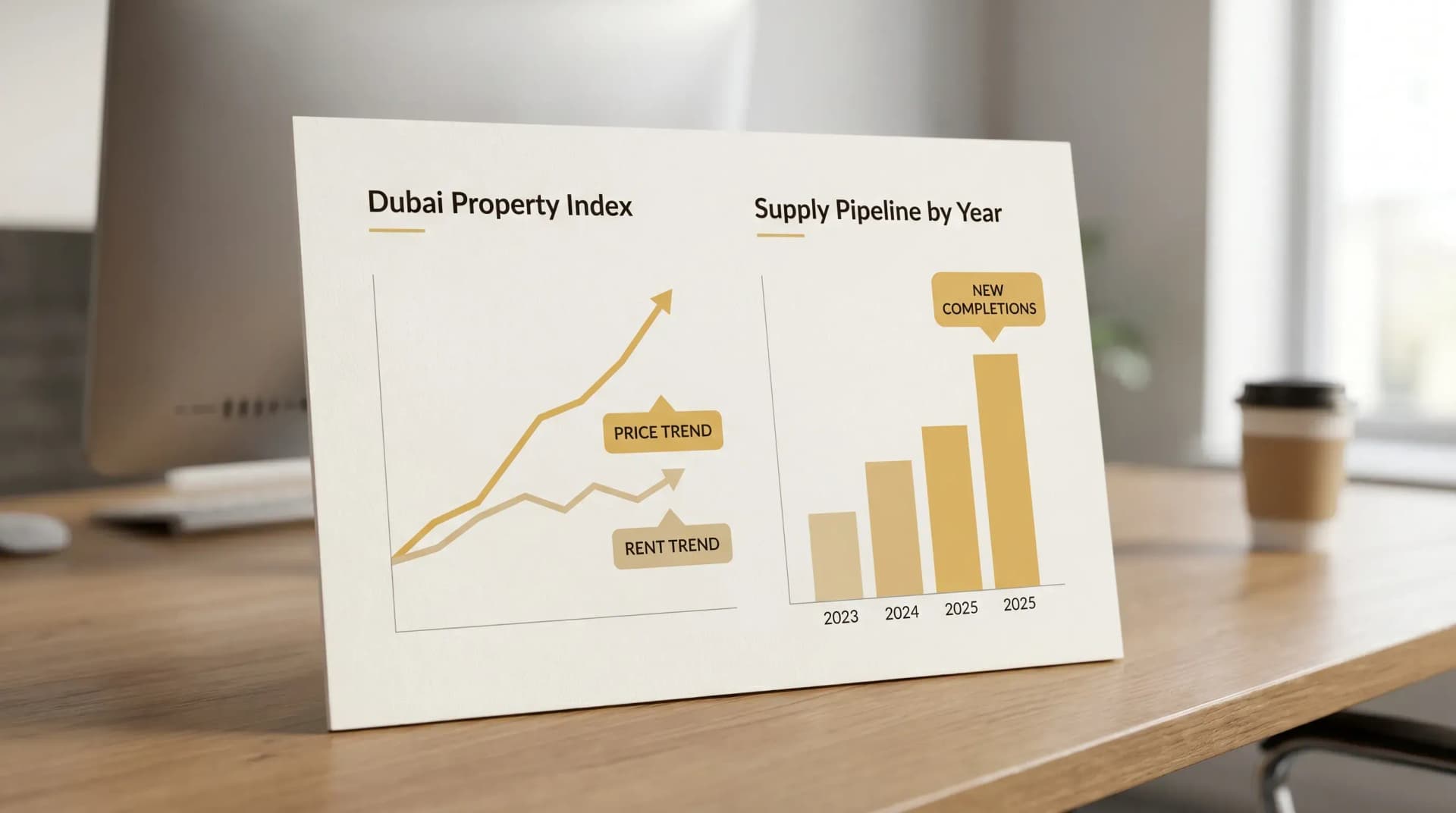 Dubai Property Index

PRICE TREND

RENT TREND

Supply Pipeline by Year

NEW COMPLETIONS

2023 2024 2025 2025